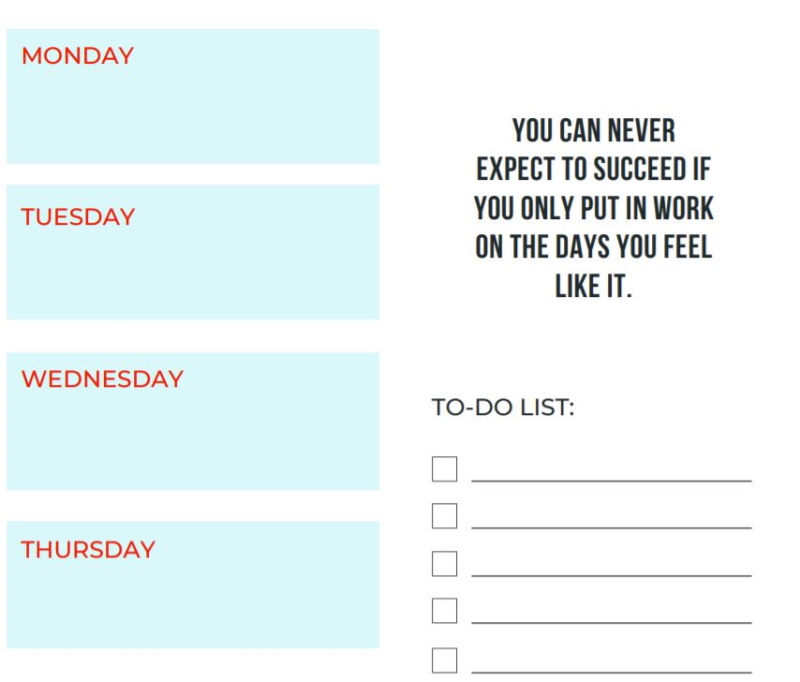 MONDAY

TUESDAY

WEDNESDAY

THURSDAY

YOU CAN NEVER EXPECT TO SUCCEED IF YOU ONLY PUT IN WORK ON THE DAYS YOU FEEL LIKE IT.

TO-DO LIST:

☐ ____
☐ ____
☐ ____
☐ ____
☐ ____